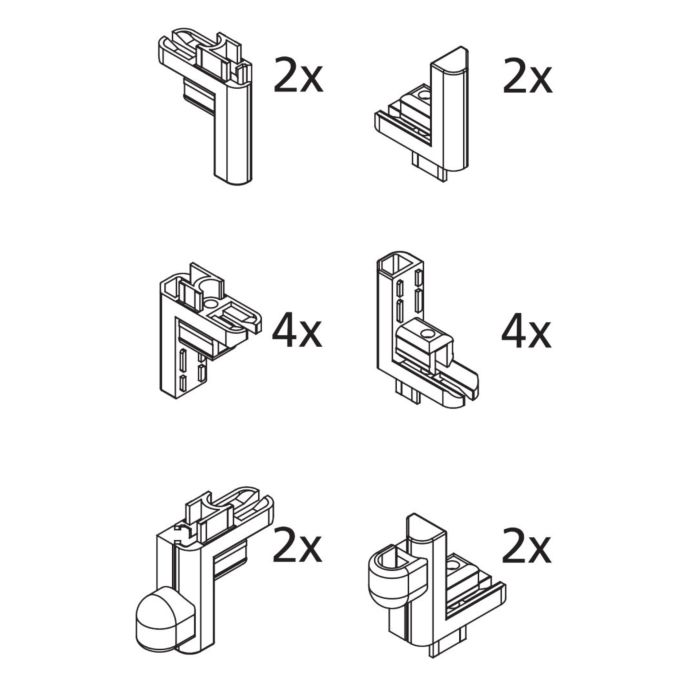 2x

2x

4x

4x

2x

2x