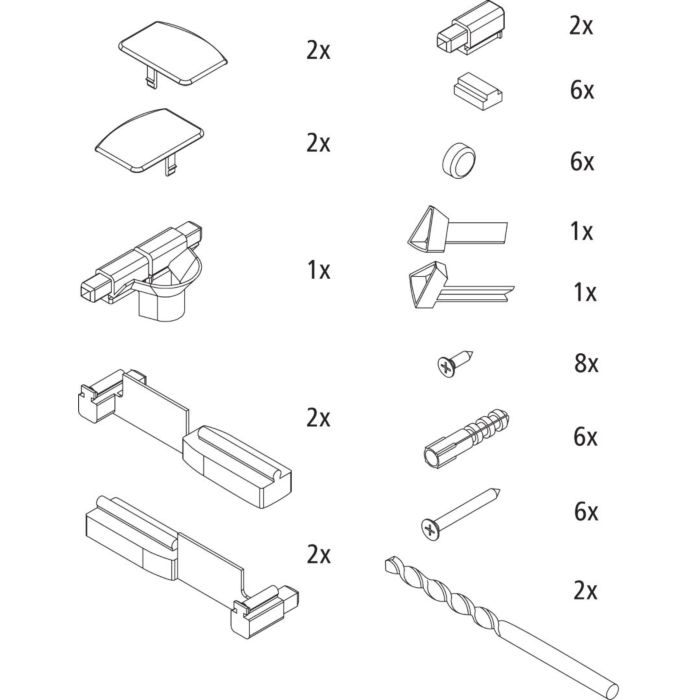 2x

2x

1x

2x

2x

2x

6x

6x

1x

1x

8x

6x

6x

2x